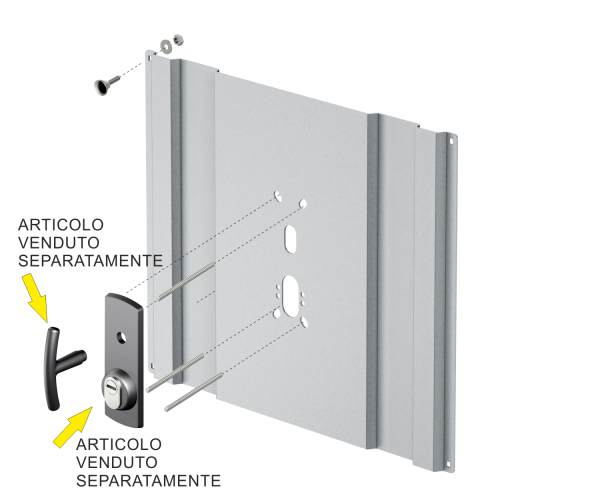 ARTICOLO
VENDUTO
SEPARATAMENTE

ARTICOLO
VENDUTO
SEPARATAMENTE