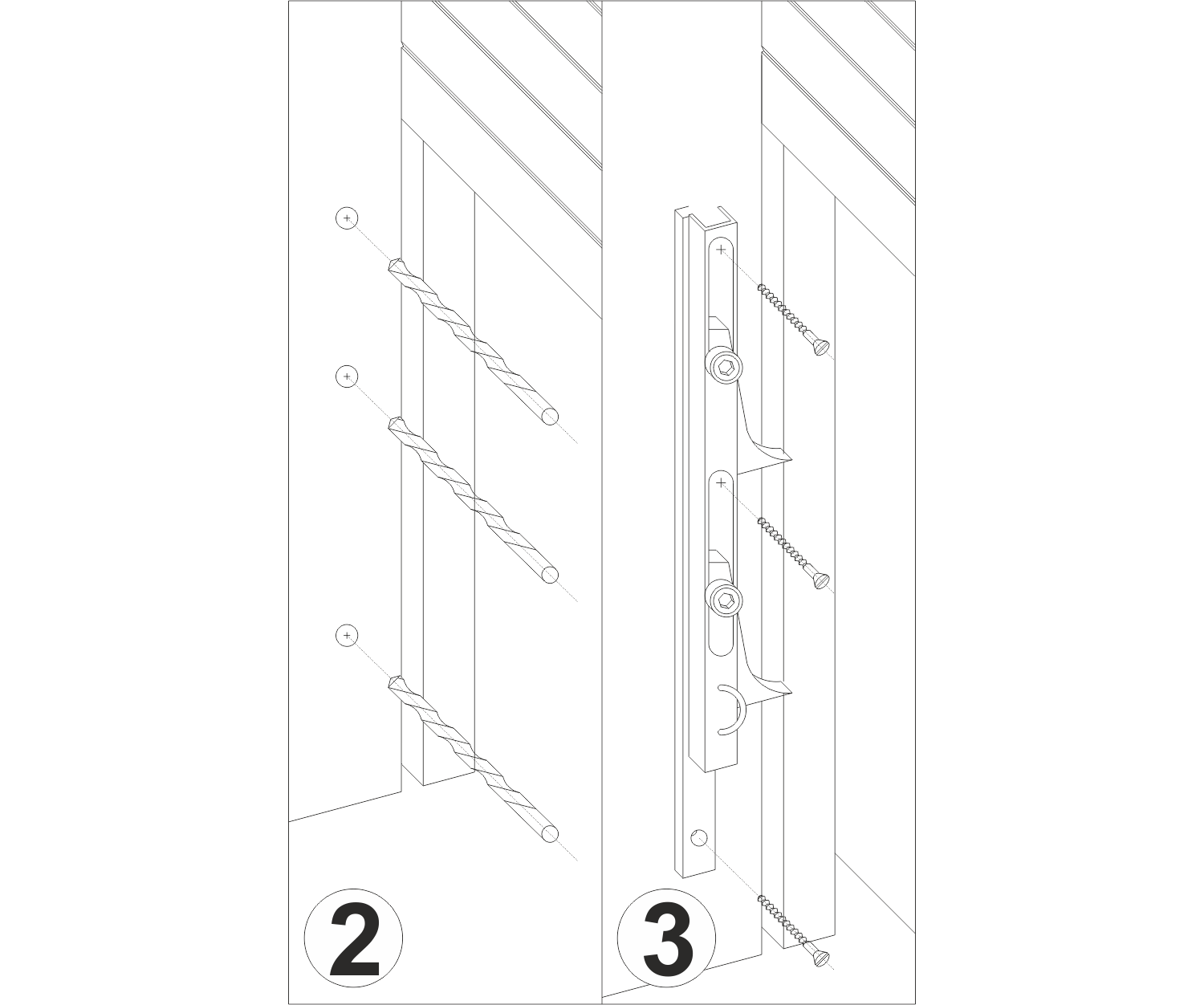 2

3