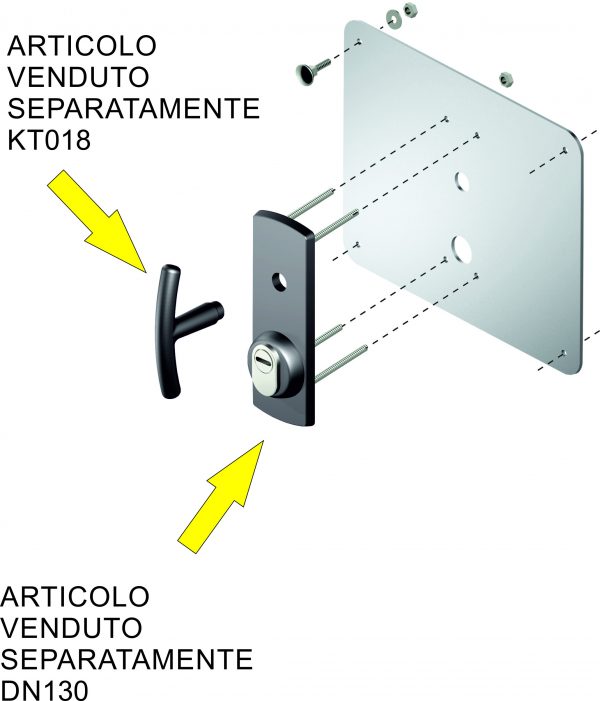 ARTICOLO
VENDUTO
SEPARATAMENTE
KT018

ARTICOLO
VENDUTO
SEPARATAMENTE
DN130