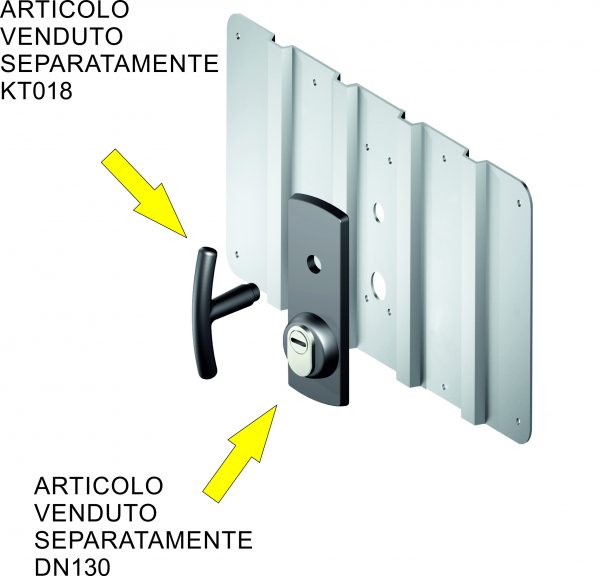 ARTICOLO VENDUTO SEPARATAMENTE KT018

ARTICOLO VENDUTO SEPARATAMENTE DN130