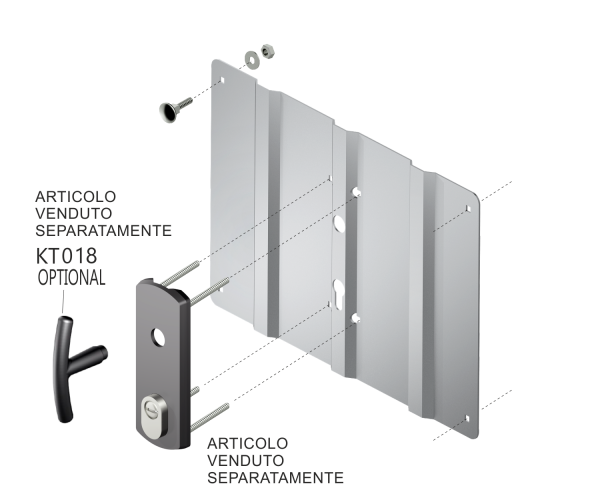 ARTICOLO
VENDUTO
SEPARATAMENTE

KT018
OPTIONAL

ARTICOLO
VENDUTO
SEPARATAMENTE