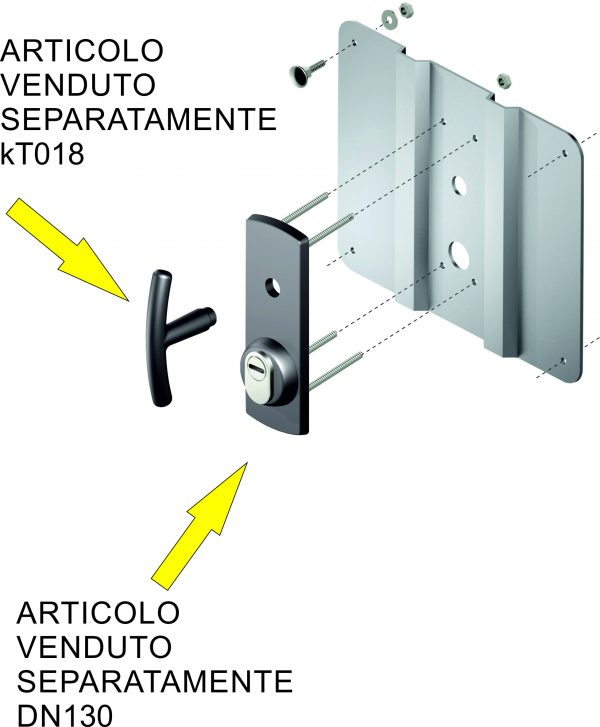 ARTICOLO
VENDUTO
SEPARATAMENTE
kT018

ARTICOLO
VENDUTO
SEPARATAMENTE
DN130