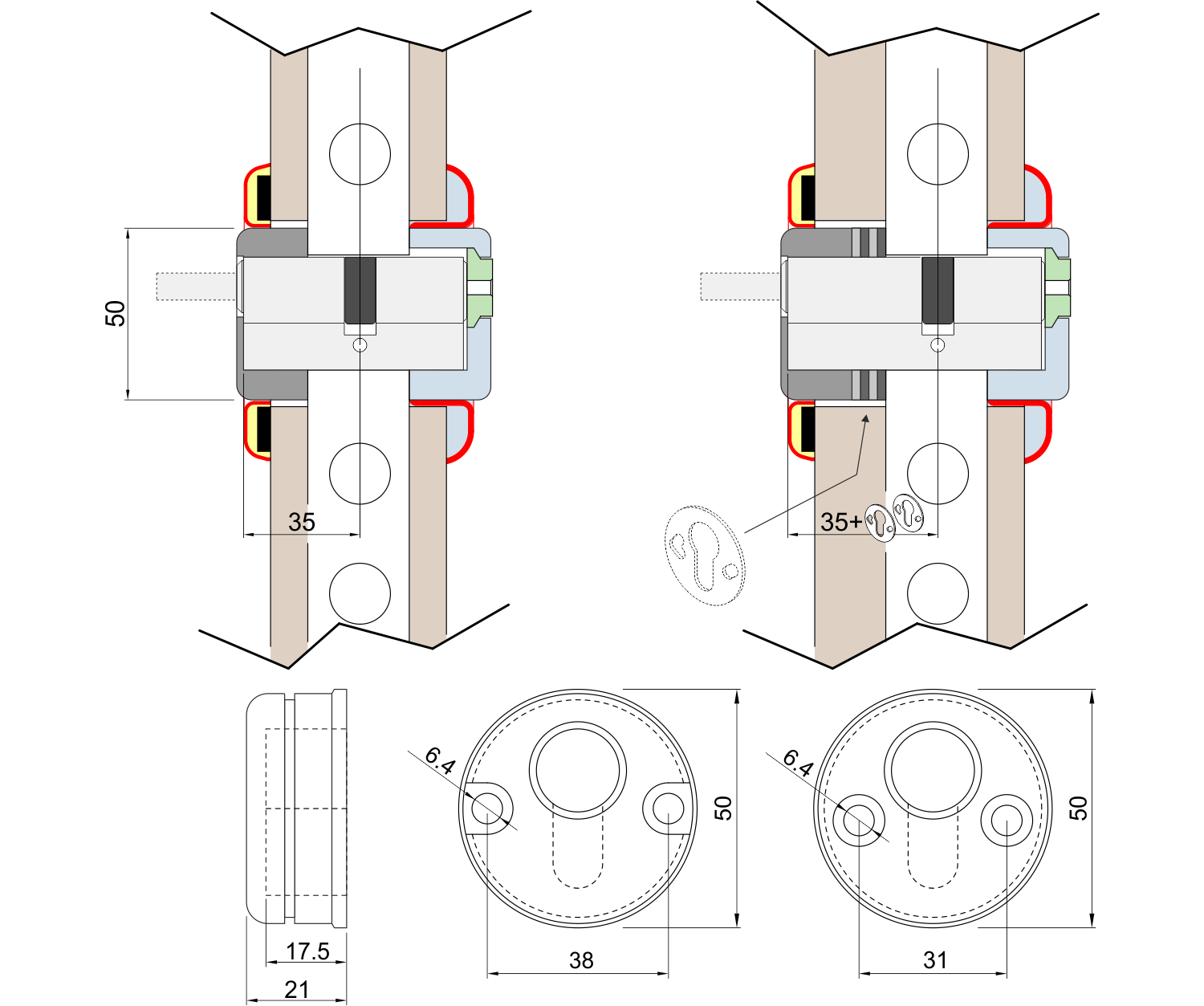 50
35
35+
17.5
21
6.4
38
50
6.4
31
50