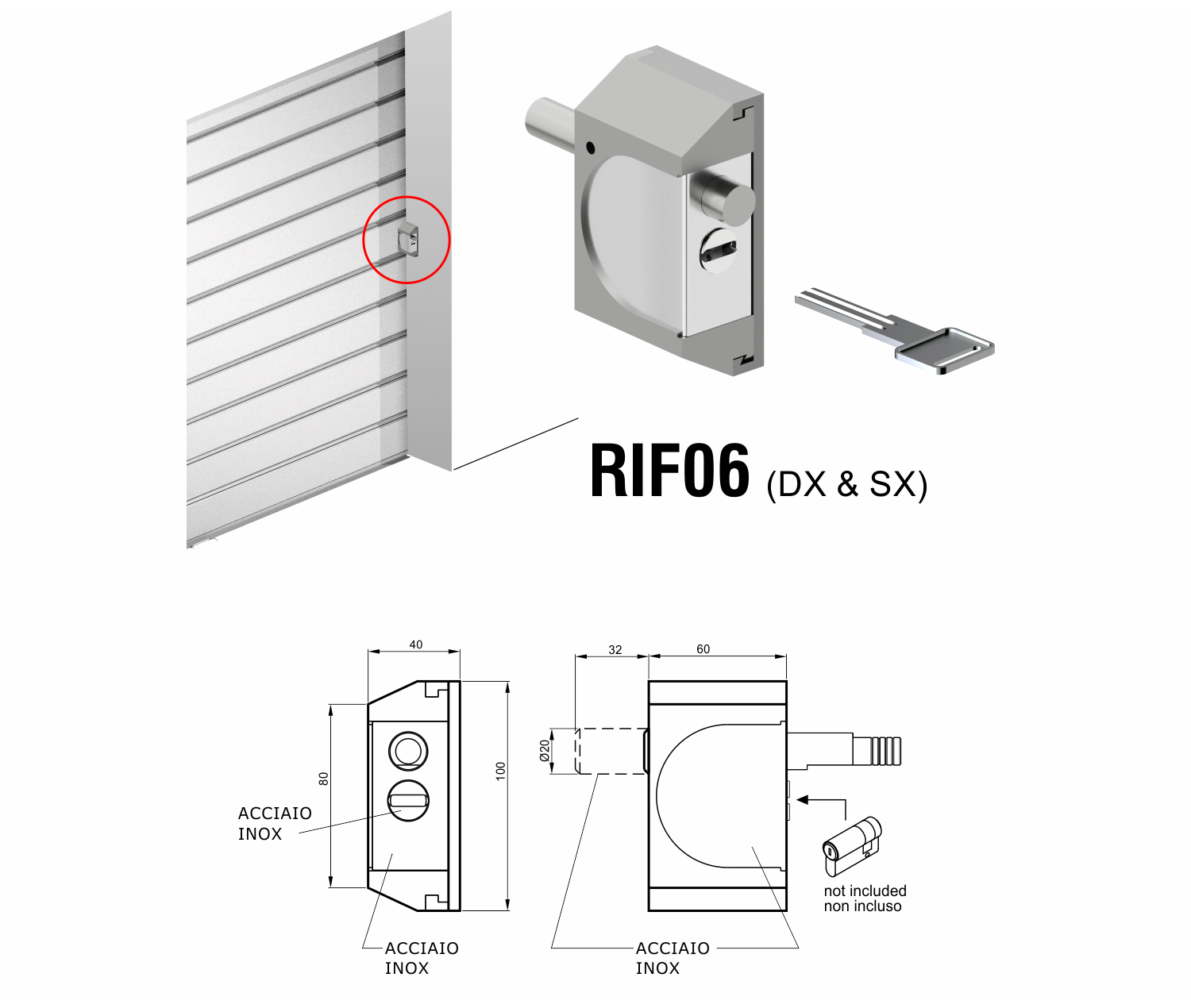 RIF06 (DX & SX)

40

80

100

ACCIAIO INOX

ACCIAIO INOX

32

60

Ø20

ACCIAIO INOX

not included
non incluso